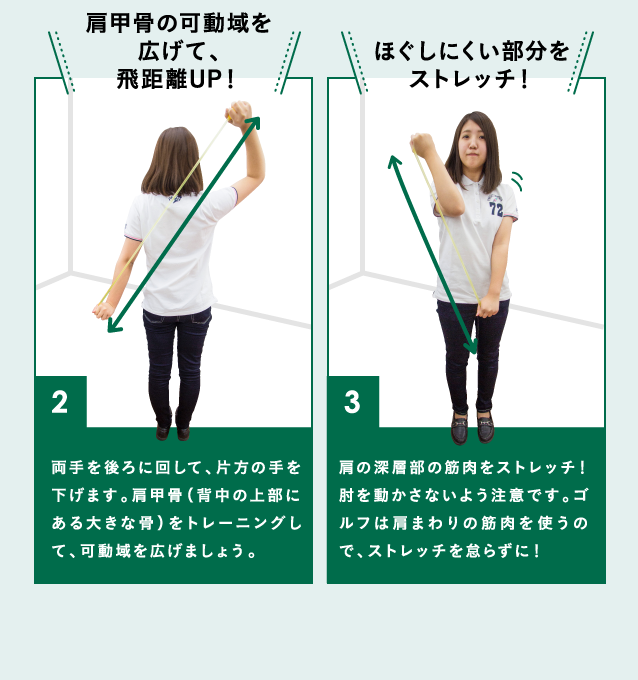 肩甲骨の可動域を広げて、飛距離UP！

2

両手を後ろに回して、片方の手を下げます。肩甲骨（背中の上部にある大きな骨）をトレーニングして、可動域を広げましょう。

ほぐしにくい部分をストレッチ！

72

3

肩の深層部の筋肉をストレッチ！肘を動かさないよう注意です。ゴルフは肩まわりの筋肉を使うので、ストレッチを怠らずに！